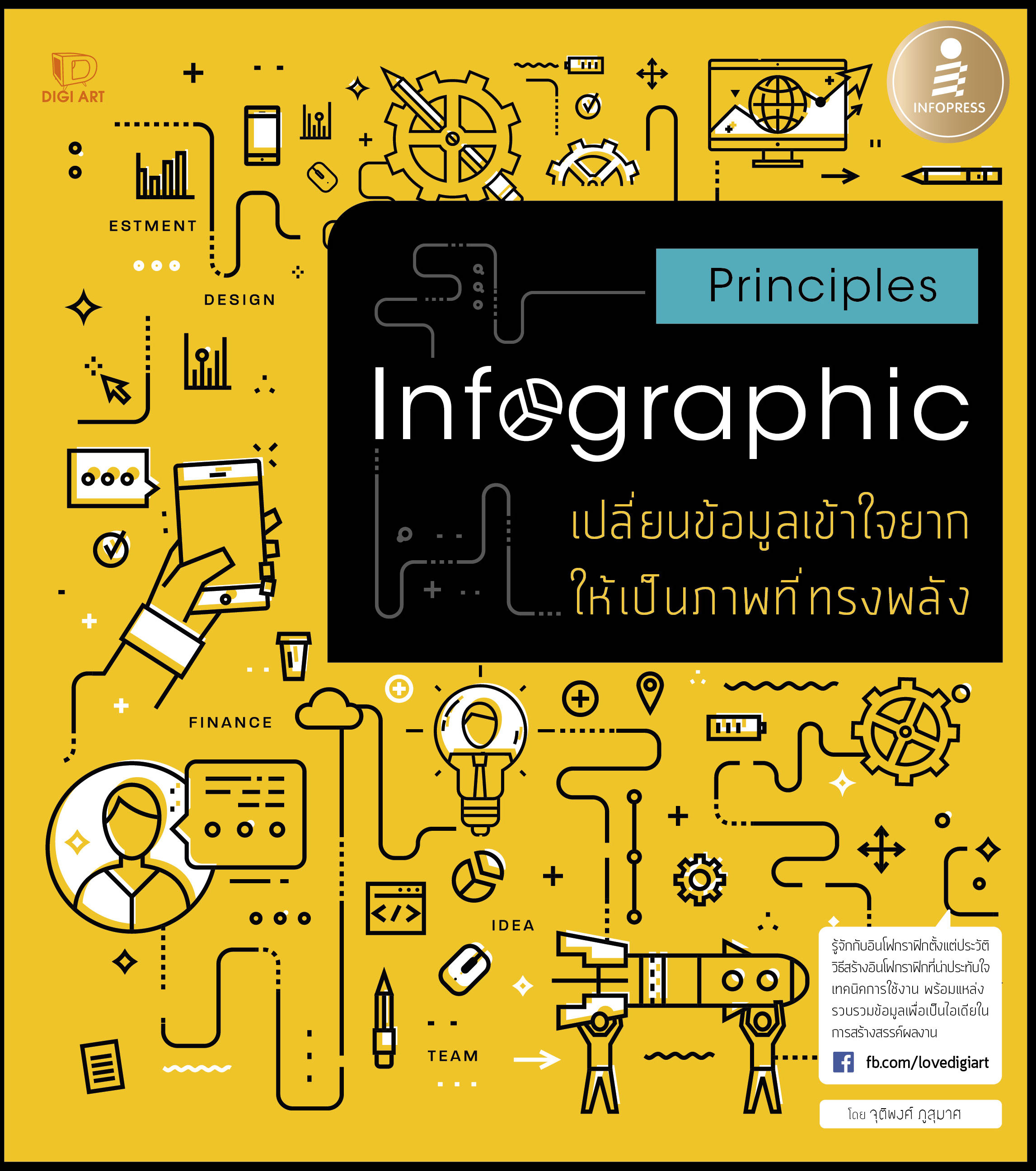 DIGI ART

INFOPRESS

ESTMENT

DESIGN

Principles

Infographic

เปลี่ยนข้อมูลเข้าใจยาก ให้เป็นภาพที่ทรงพลัง

FINANCE

IDEA

TEAM

รู้จักกับอินโฟกราฟิกตั้งแต่ประวัติ วิธีสร้างอินโฟกราฟิกที่น่าประทับใจ เทคนิคการใช้งาน พร้อมแหล่งรวบรวมข้อมูลเพื่อเป็นไอเดียในการสร้างสรรค์ผลงาน

fb.com/lovedigiart

โดย จุติพงศ์ ภูสุมาศ